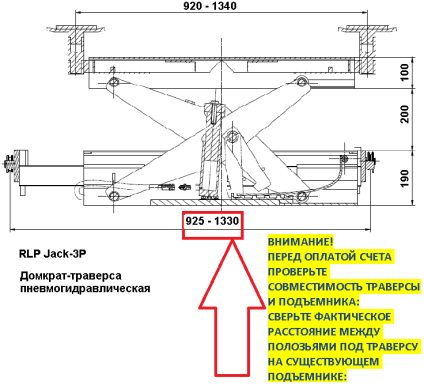 920 - 1340

100

200

190

925 - 1330

RLP Jack-3P

Домкрат-траверса пневмогидравлическая

ВНИМАНИЕ!
ПЕРЕД ОПЛАТОЙ СЧЕТА ПРОВЕРЬТЕ СОВМЕСТИМОСТЬ ТРАВЕРСЫ И ПОДЪЕМНИКА:
СВЕРЬТЕ ФАКТИЧЕСКОЕ РАССТОЯНИЕ МЕЖДУ ПОЛОЗЬЯМИ ПОД ТРАВЕРСУ НА СУЩЕСТВУЮЩЕМ ПОДЪЕМНИКЕ: